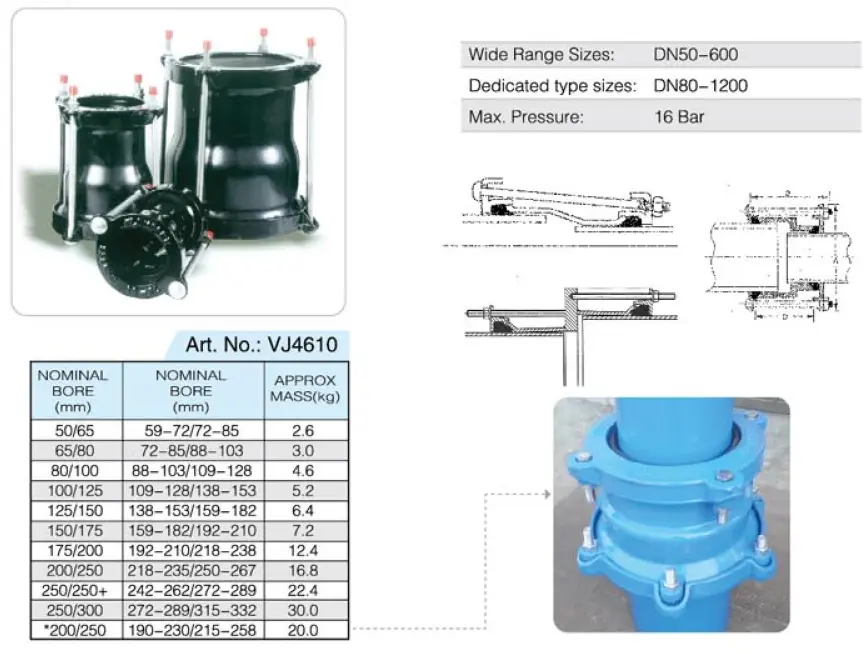 | Wide Range Sizes: | DN50-600 |
|---|---|
| Dedicated type sizes: | DN80-1200 |
| Max. Pressure: | 16 Bar |

Art. No.: VJ4610

| NOMINAL BORE (mm) | NOMINAL BORE (mm) | APPROX MASS(kg) |
|---|---|---|
| 50/65 | 59-72/72-85 | 2.6 |
| 65/80 | 72-85/88-103 | 3.0 |
| 80/100 | 88-103/109-128 | 4.6 |
| 100/125 | 109-128/138-153 | 5.2 |
| 125/150 | 138-153/159-182 | 6.4 |
| 150/175 | 159-182/192-210 | 7.2 |
| 175/200 | 192-210/218-238 | 12.4 |
| 200/250 | 218-235/250-267 | 16.8 |
| 250/250+ | 242-262/272-289 | 22.4 |
| 250/300 | 272-289/315-332 | 30.0 |
| *200/250 | 190-230/215-258 | 20.0 |